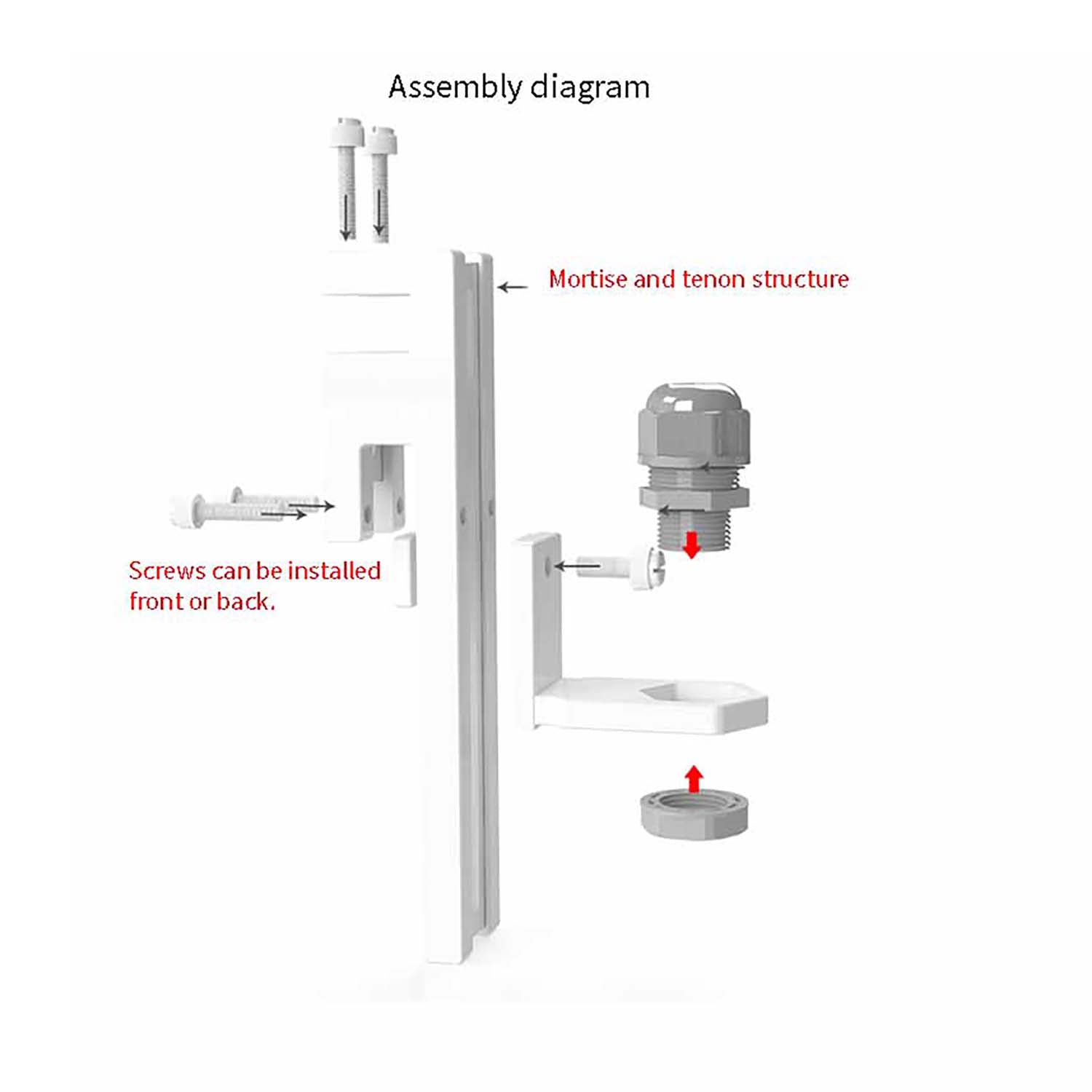 Assembly diagram

Mortise and tenon structure

Screws can be installed front or back.