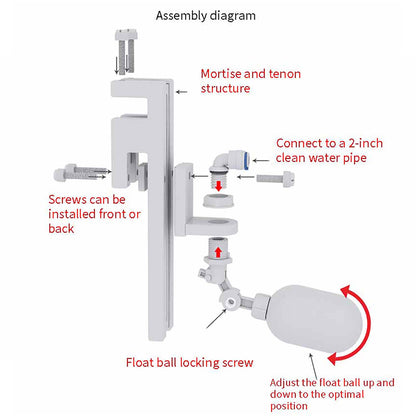 Assembly diagram

Mortise and tenon structure

Connect to a 2-inch clean water pipe

Screws can be installed front or back

Float ball locking screw

Adjust the float ball up and down to the optimal position