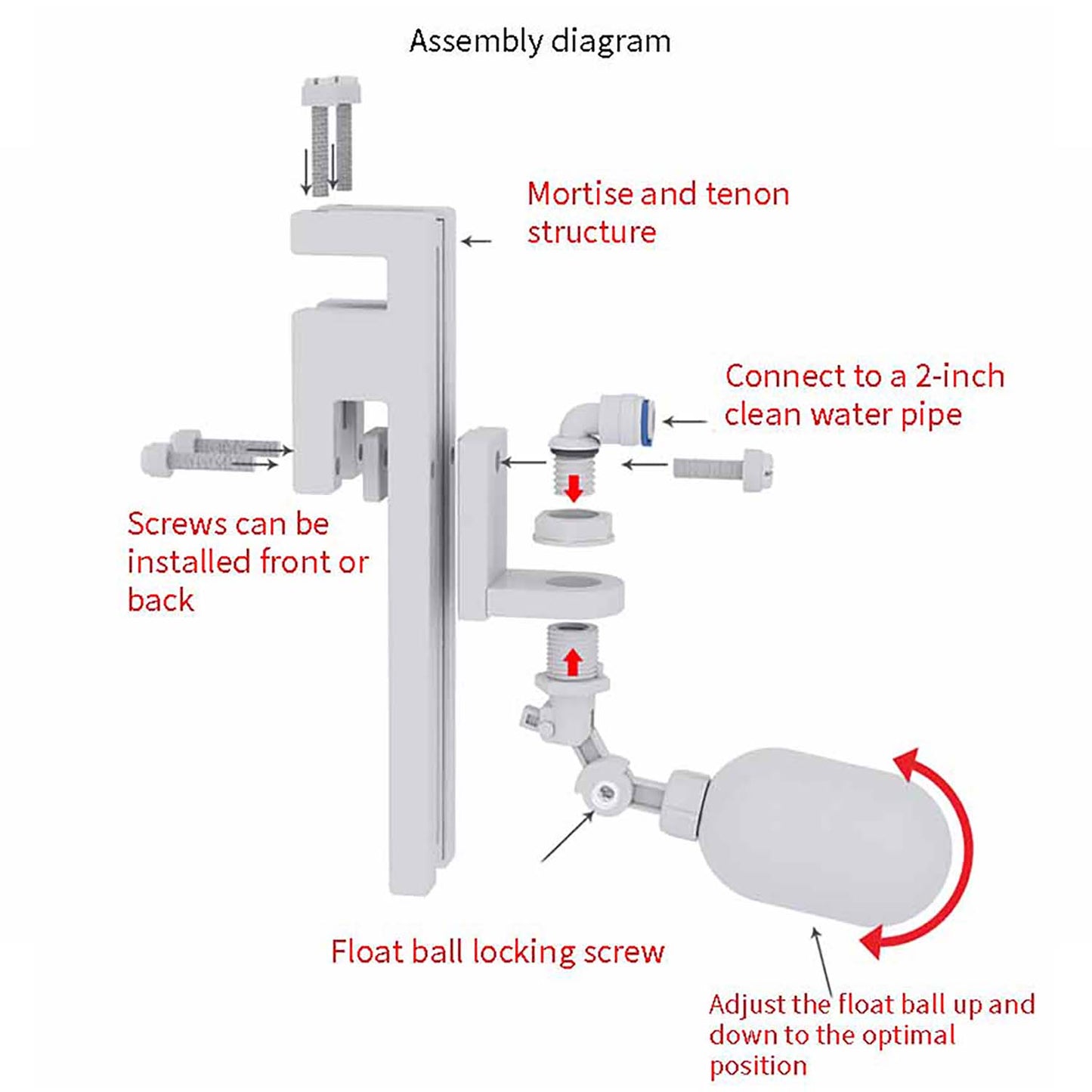 Assembly diagram

Mortise and tenon structure

Connect to a 2-inch clean water pipe

Screws can be installed front or back

Float ball locking screw

Adjust the float ball up and down to the optimal position