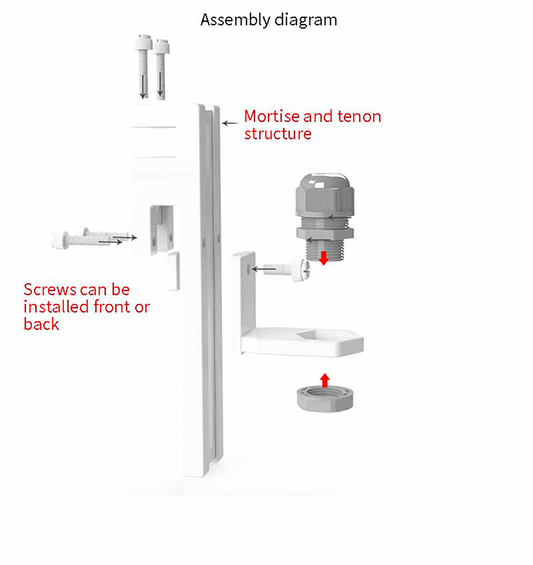 Assembly diagram

Mortise and tenon structure

Screws can be installed front or back